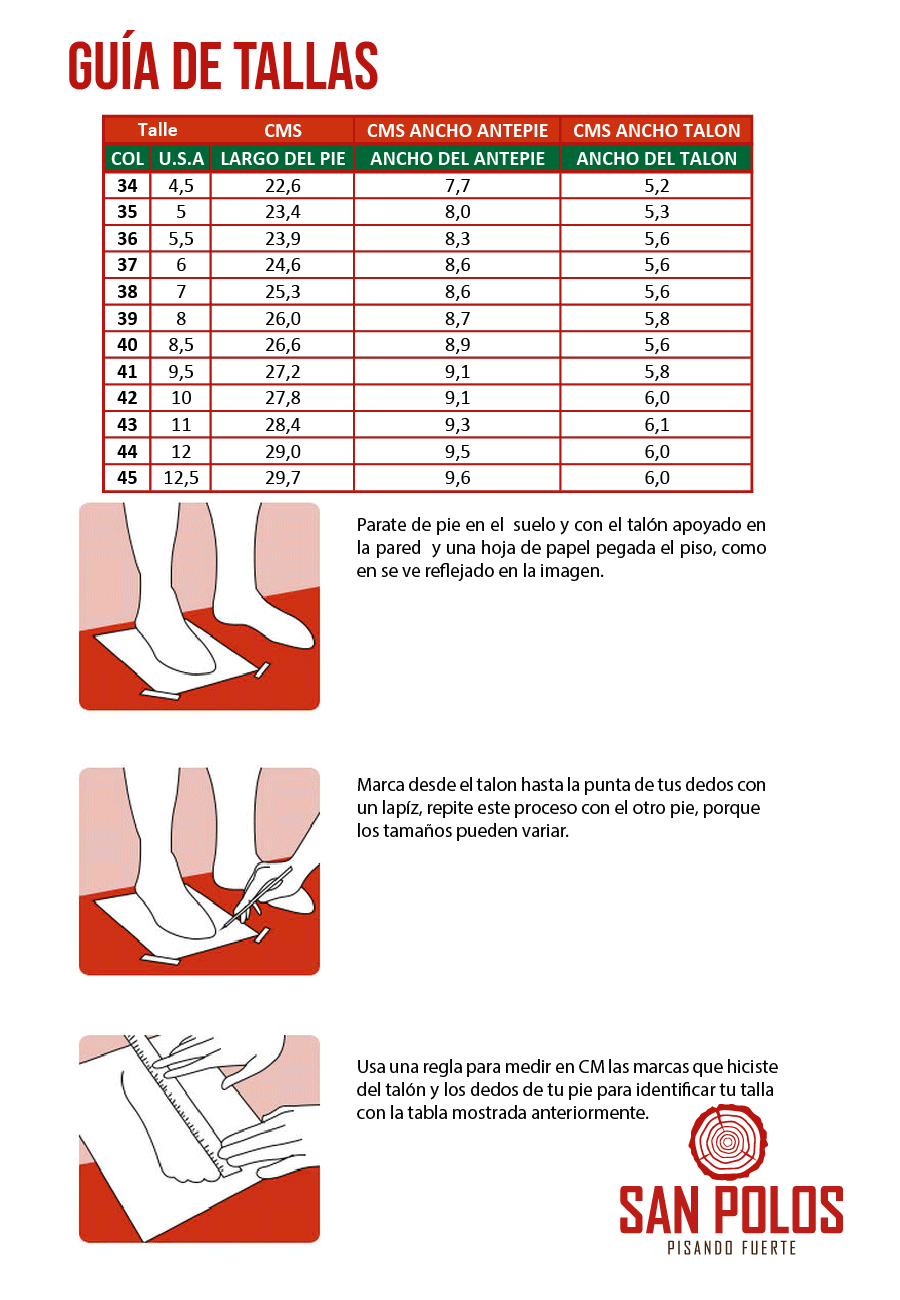 GUÍA DE TALLAS

| Talle | | CMS | CMS ANCHO ANTEPIE | CMS ANCHO TALON |
|---|---|---|---|---|
| COL | U.S.A | LARGO DEL PIE | ANCHO DEL ANTEPIE | ANCHO DEL TALON |
| 34 | 4,5 | 22,6 | 7,7 | 5,2 |
| 35 | 5 | 23,4 | 8,0 | 5,3 |
| 36 | 5,5 | 23,9 | 8,3 | 5,6 |
| 37 | 6 | 24,6 | 8,6 | 5,6 |
| 38 | 7 | 25,3 | 8,6 | 5,6 |
| 39 | 8 | 26,0 | 8,7 | 5,8 |
| 40 | 8,5 | 26,6 | 8,9 | 5,6 |
| 41 | 9,5 | 27,2 | 9,1 | 5,8 |
| 42 | 10 | 27,8 | 9,1 | 6,0 |
| 43 | 11 | 28,4 | 9,3 | 6,1 |
| 44 | 12 | 29,0 | 9,5 | 6,0 |
| 45 | 12,5 | 29,7 | 9,6 | 6,0 |

Parate de pie en el suelo y con el talón apoyado en la pared y una hoja de papel pegada el piso, como en se ve reflejado en la imagen.

Marca desde el talon hasta la punta de tus dedos con un lapíz, repite este proceso con el otro pie, porque los tamaños pueden variar.

Usa una regla para medir en CM las marcas que hiciste del talón y los dedos de tu pie para identificar tu talla con la tabla mostrada anteriormente.

SAN POLOS
PISANDO FUERTE